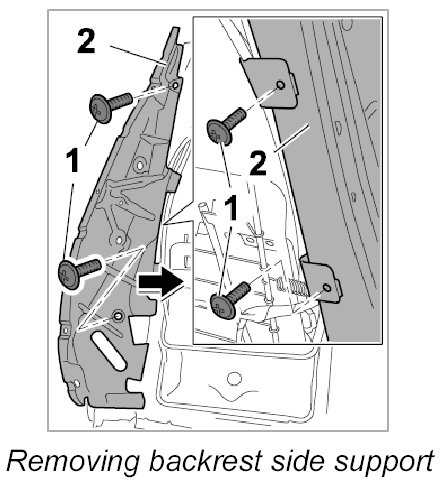 2
1
2
1
Removing backrest side support