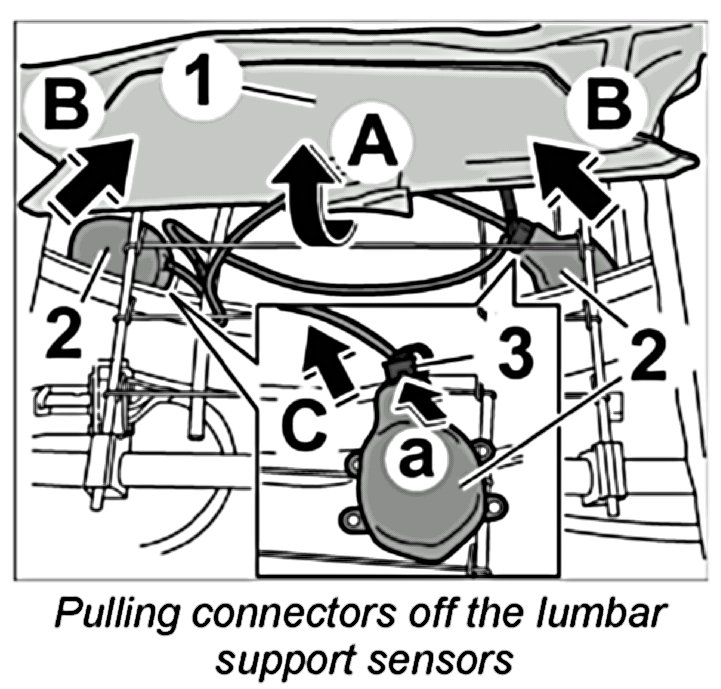 B
1
A
B
2
3
2
C
a

Pulling connectors off the lumbar support sensors