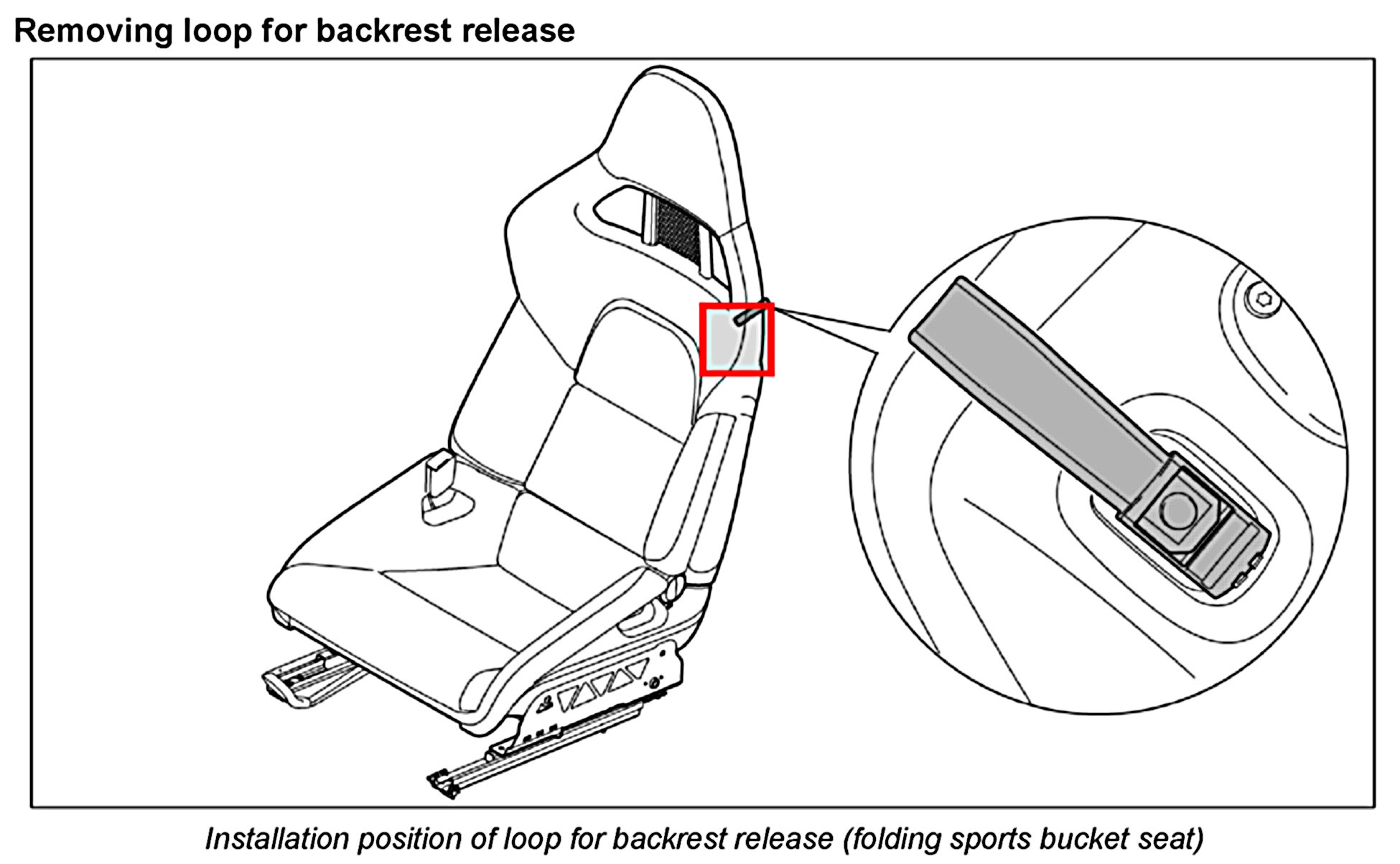 Removing loop for backrest release

Installation position of loop for backrest release (folding sports bucket seat)