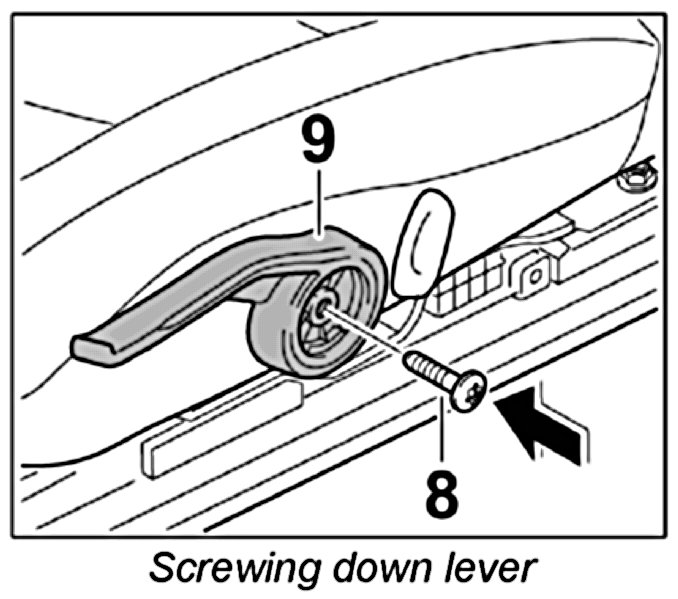 9

8

Screwing down lever