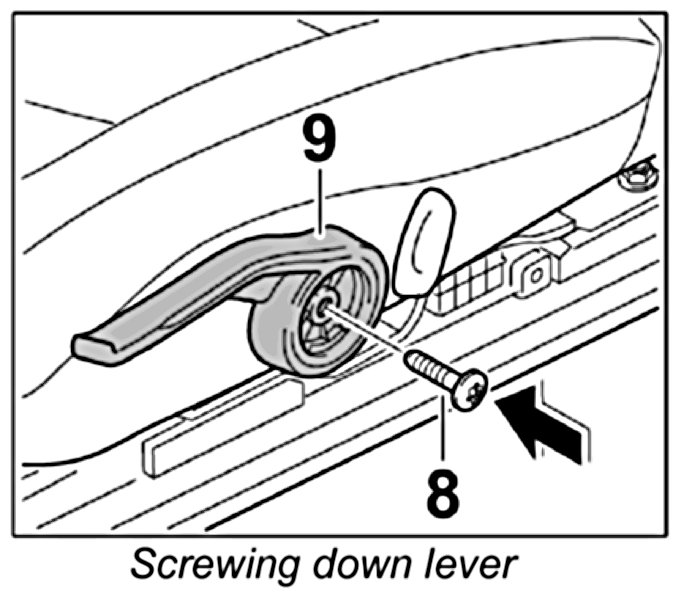 9

8

Screwing down lever