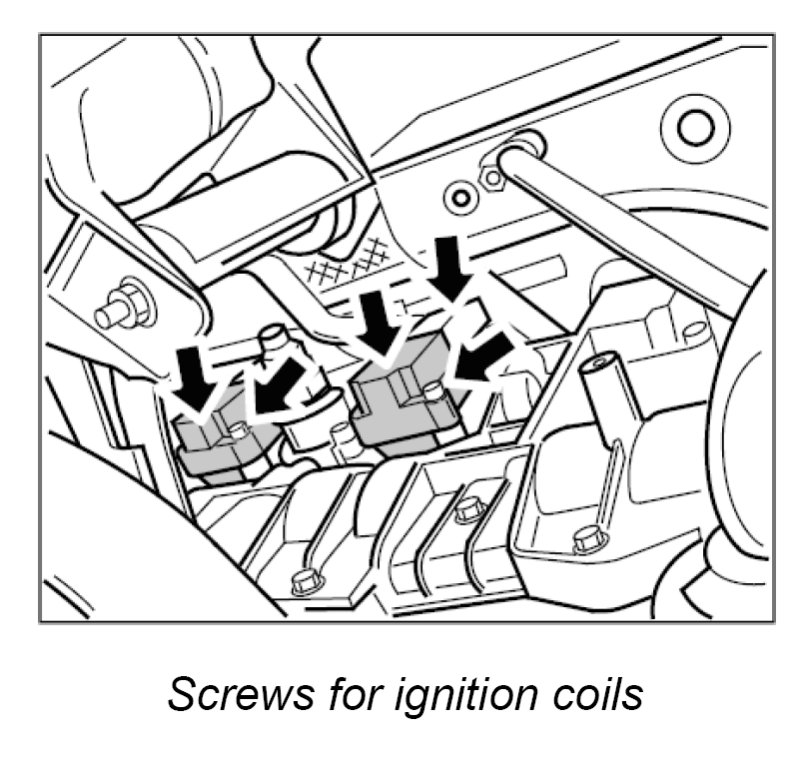 Screws for ignition coils