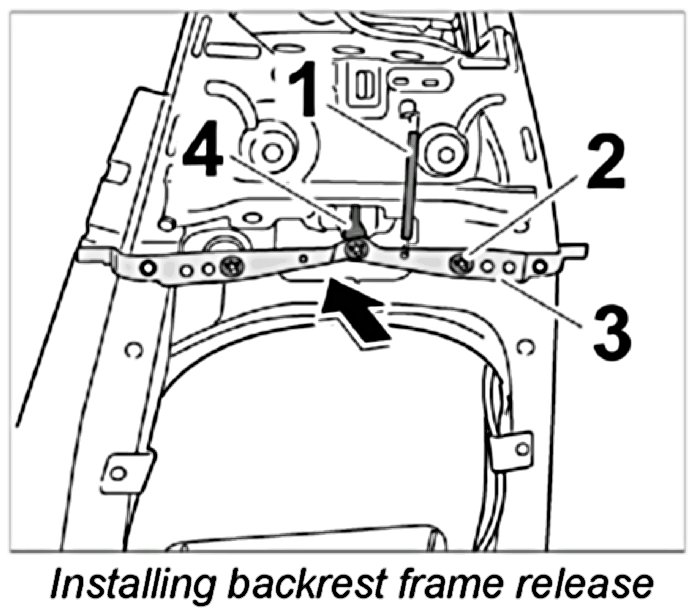 1
4
2
3
Installing backrest frame release