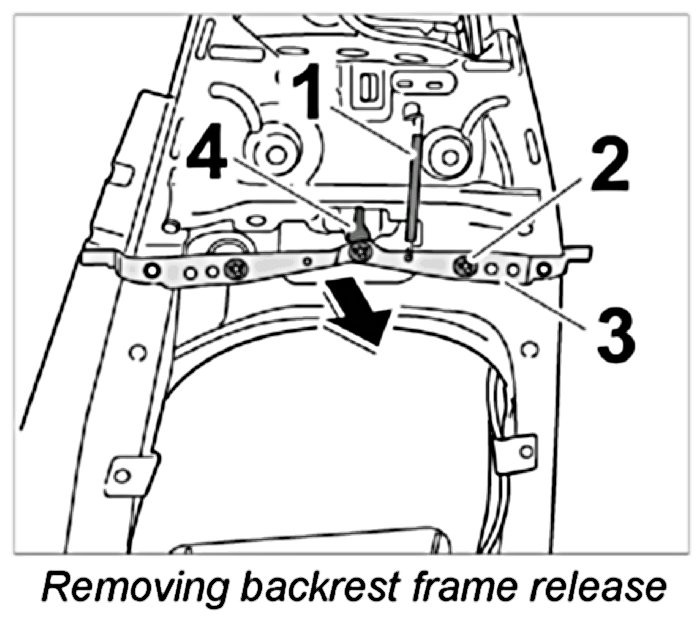 1
4
2
3

Removing backrest frame release