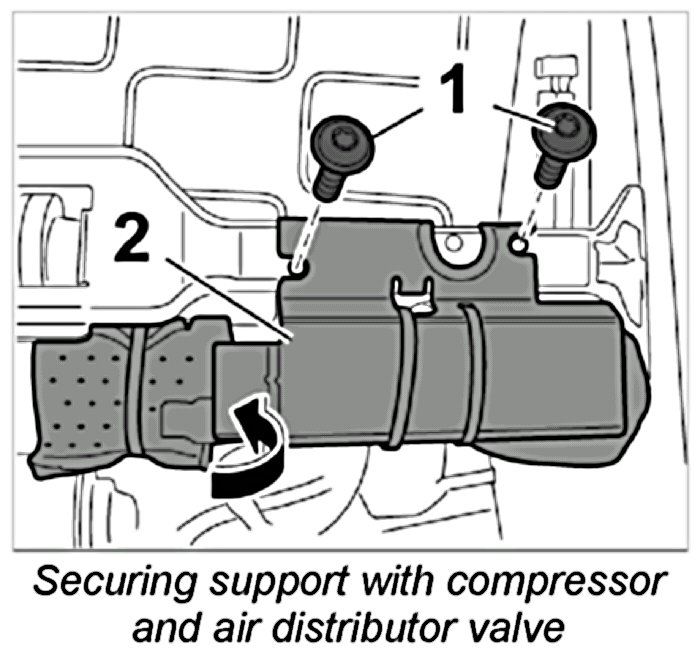 1

2

Securing support with compressor and air distributor valve