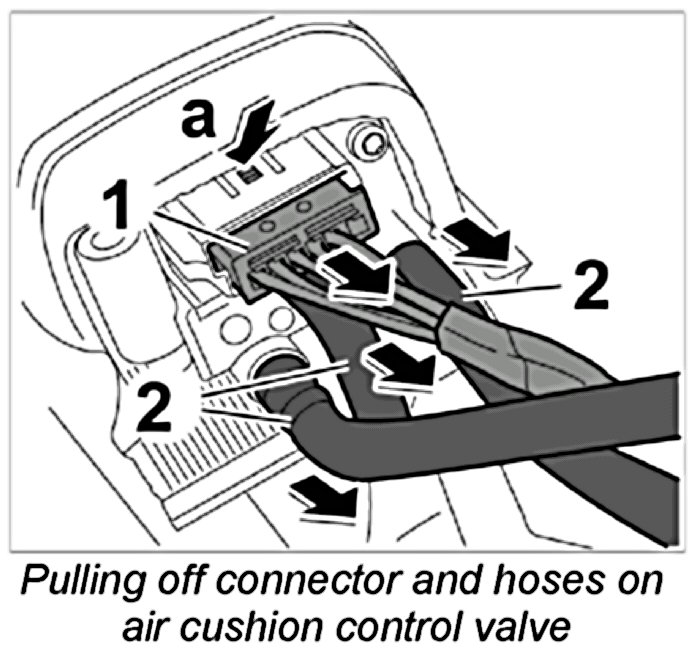 a

1

2

2

Pulling off connector and hoses on air cushion control valve