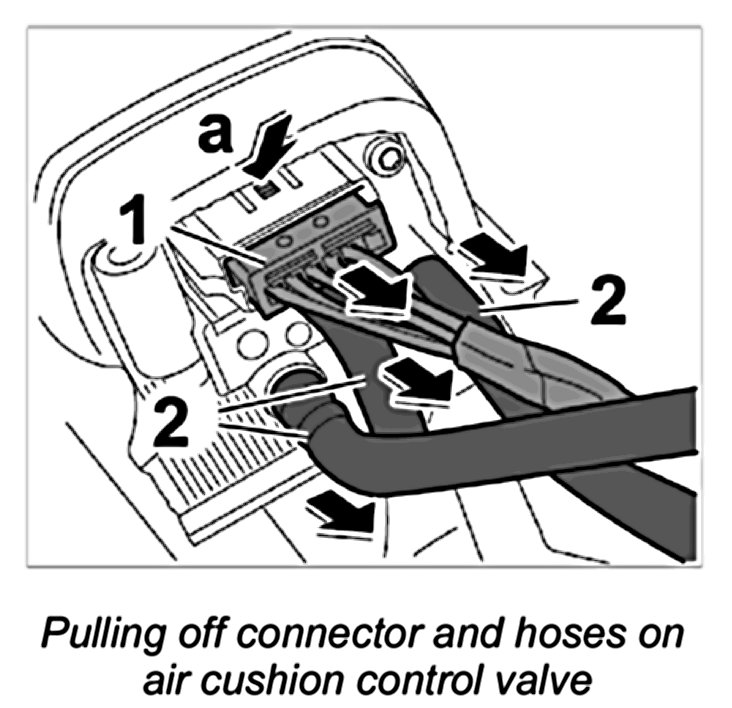 a
1
2
2

Pulling off connector and hoses on air cushion control valve