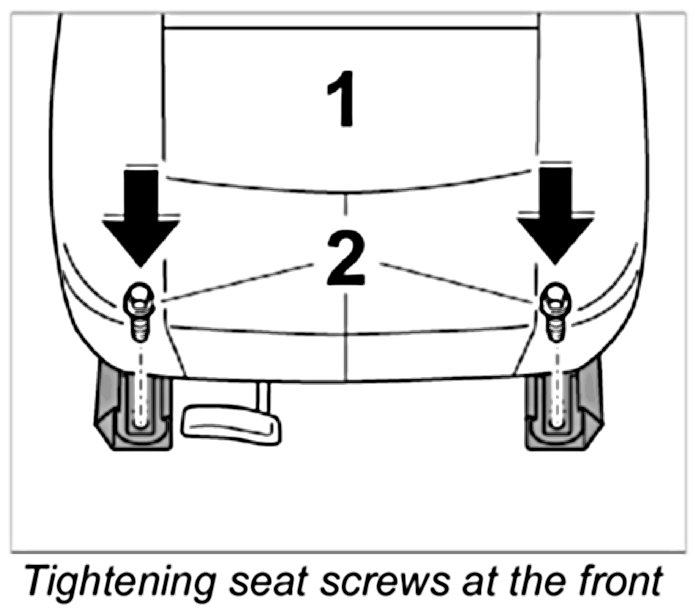 1

2

Tightening seat screws at the front