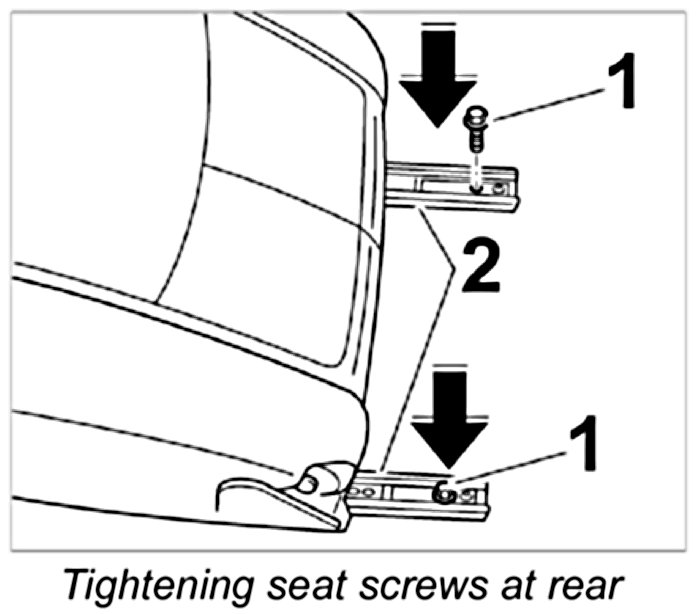 1

2

1

Tightening seat screws at rear