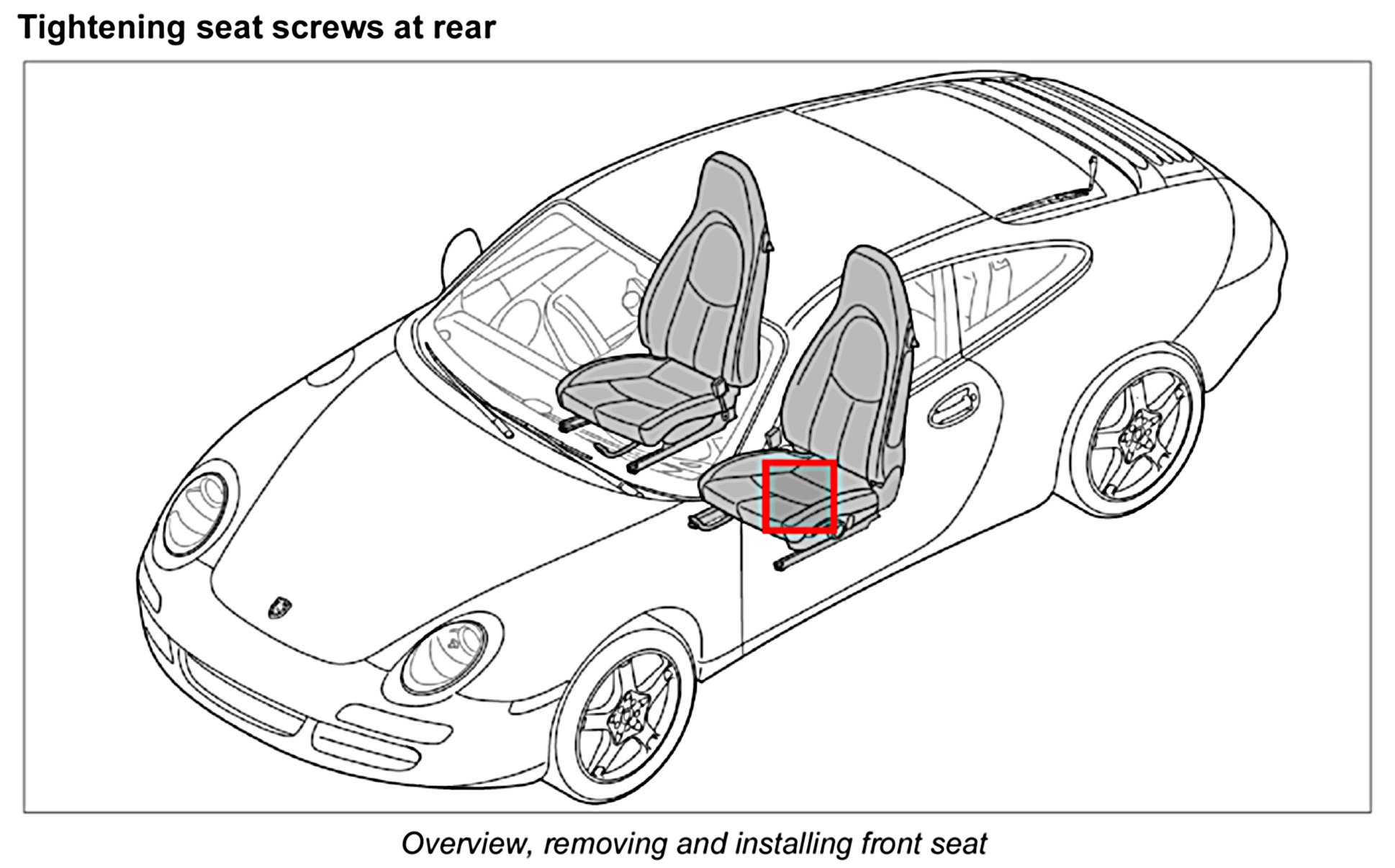 Tightening seat screws at rear

Overview, removing and installing front seat