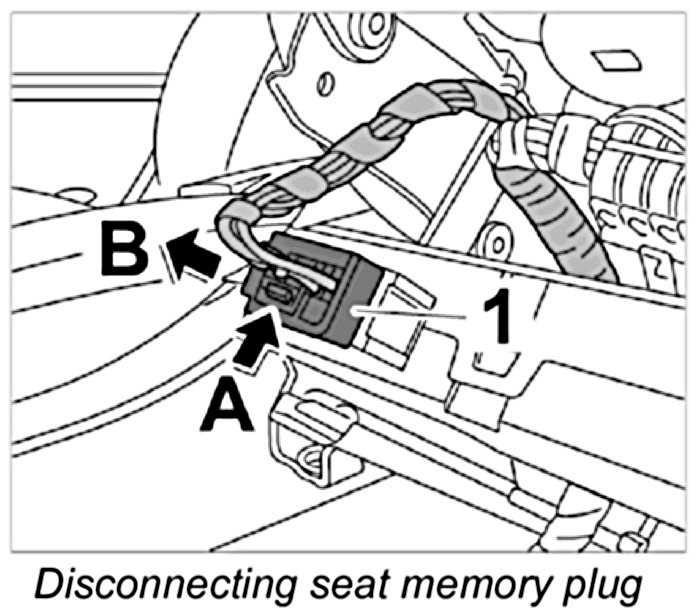 B
1
A
Disconnecting seat memory plug