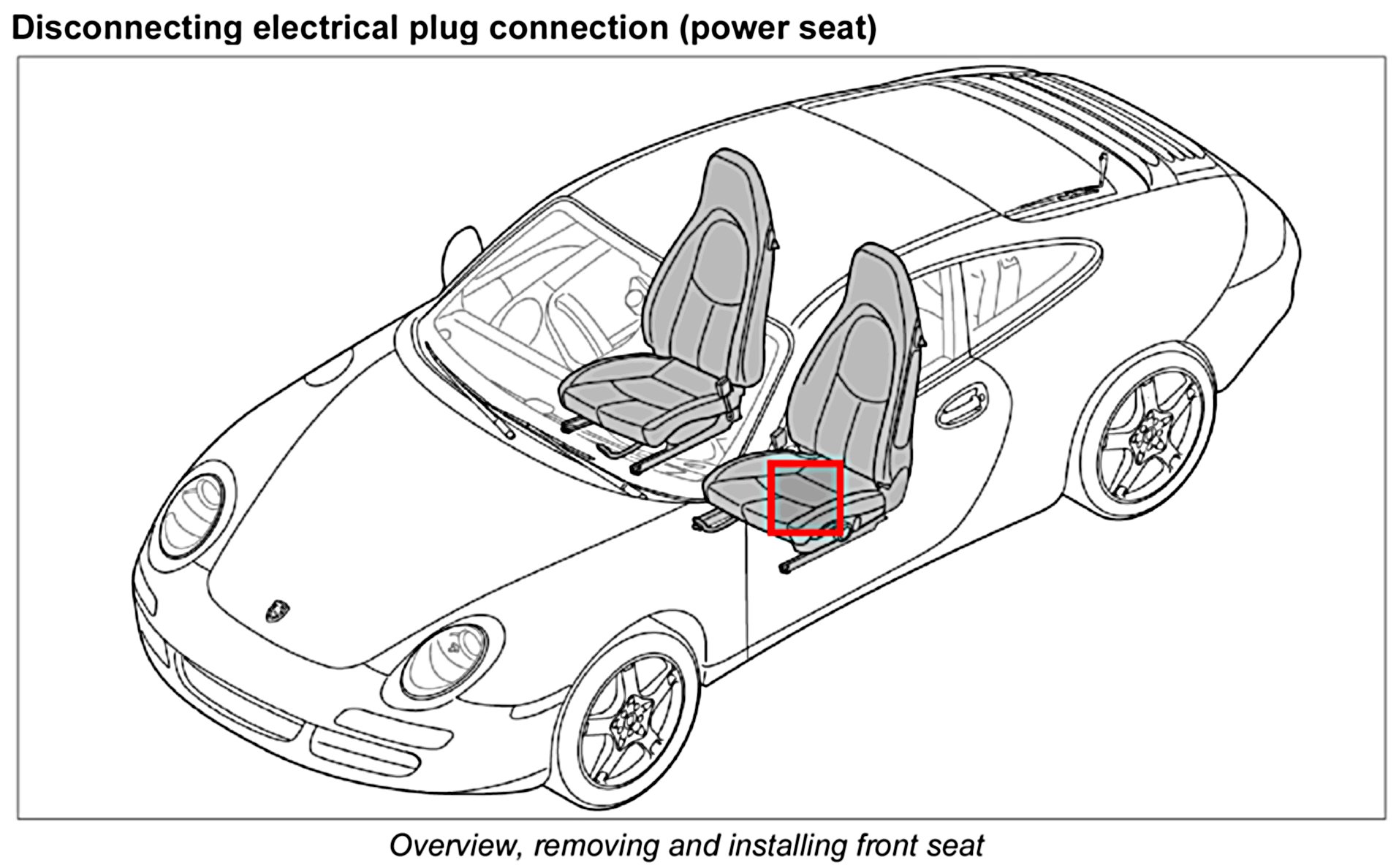 Disconnecting electrical plug connection (power seat)

Overview, removing and installing front seat