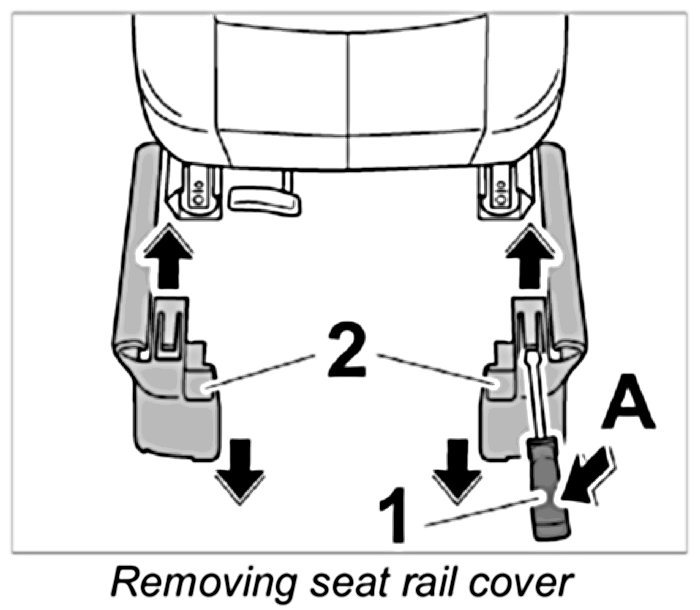 2

A

1

Removing seat rail cover