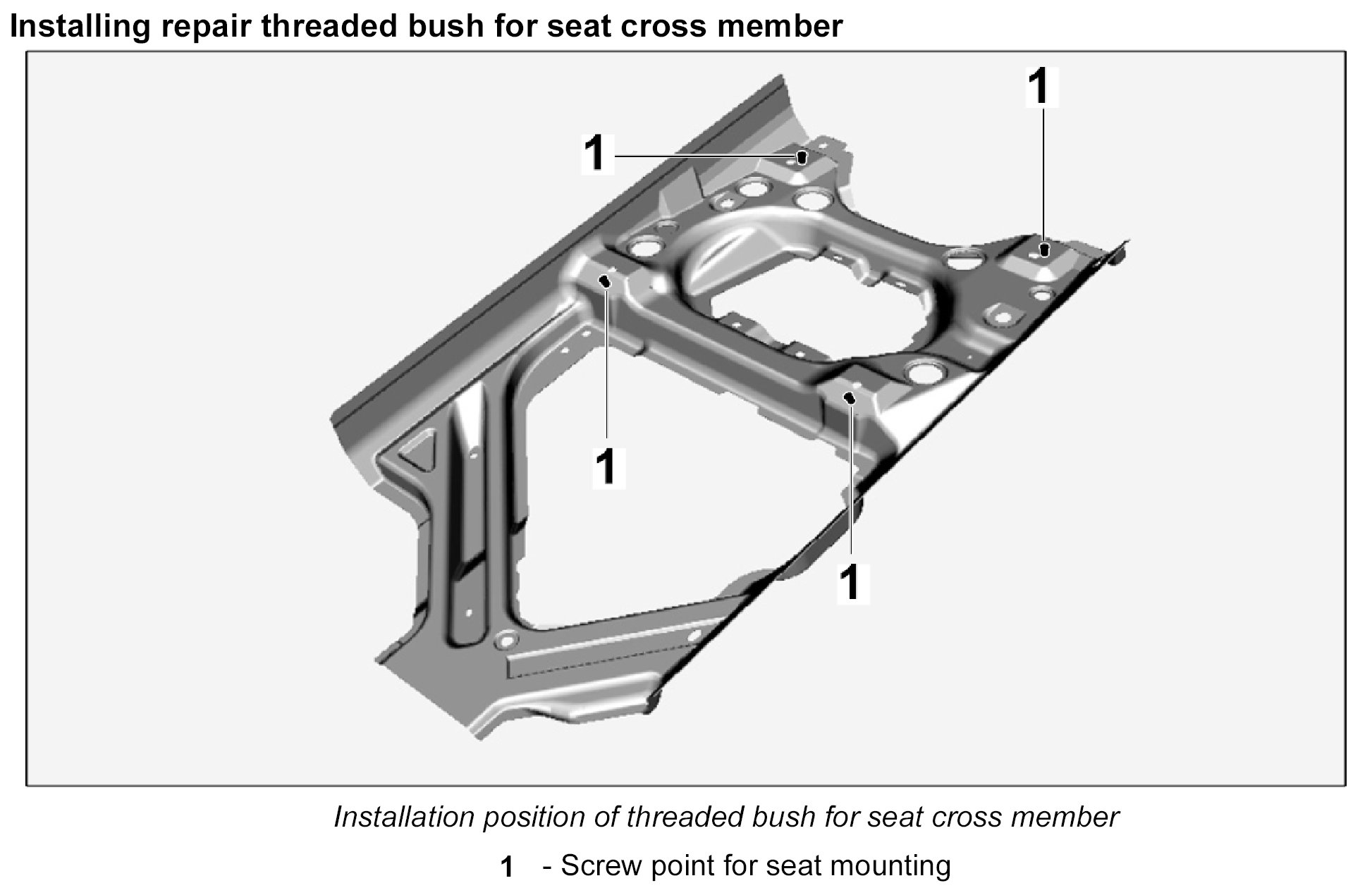 Installing repair threaded bush for seat cross member

1

1

1

1

Installation position of threaded bush for seat cross member

1 - Screw point for seat mounting