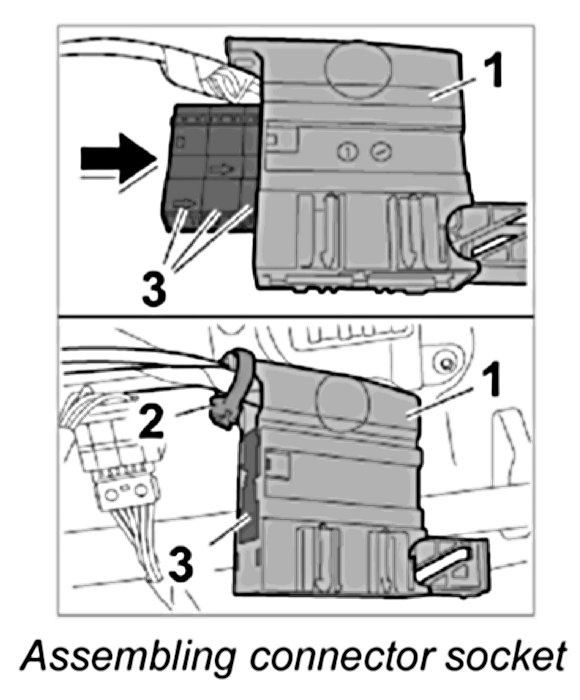 1

3

1

2

3

Assembling connector socket