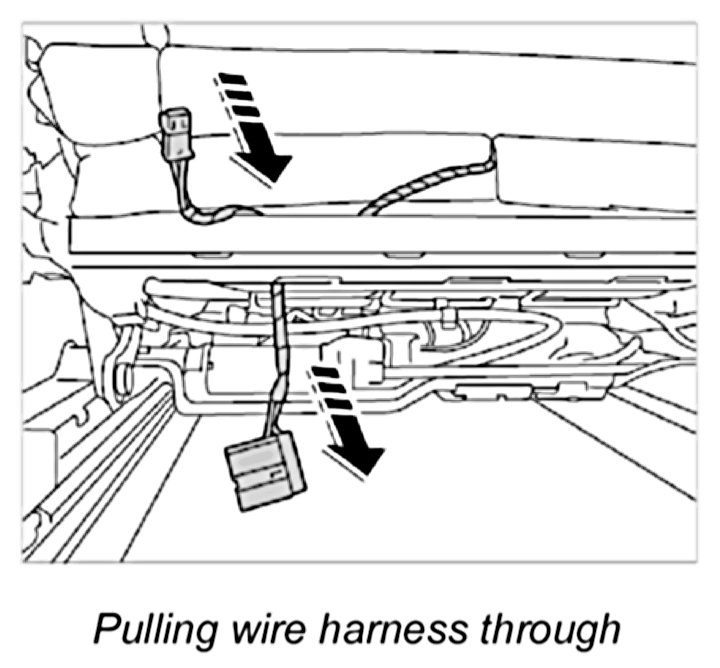 Pulling wire harness through