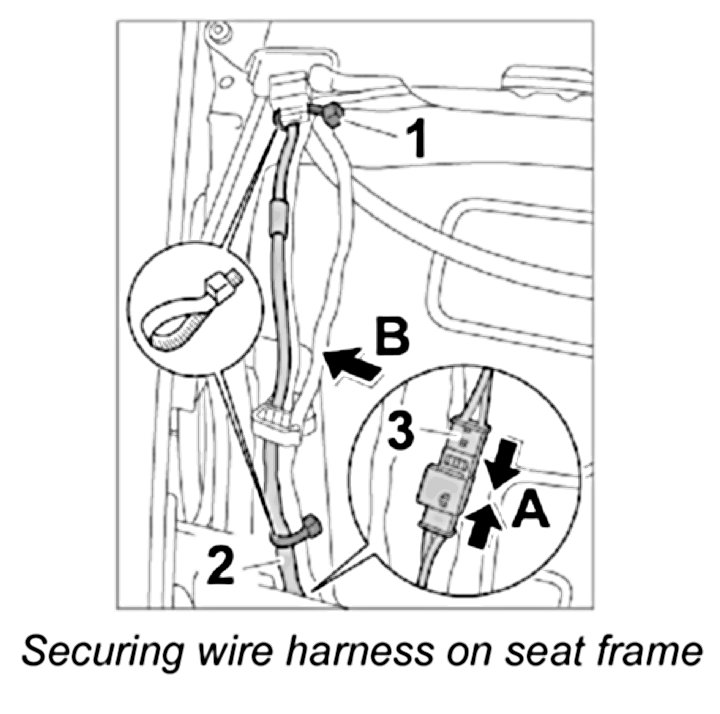 1

B

3

A

2

Securing wire harness on seat frame