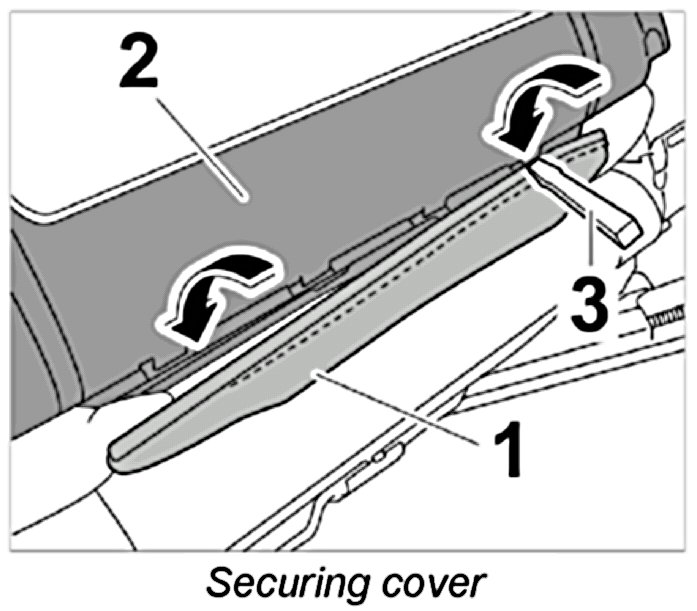 2

3

1

Securing cover