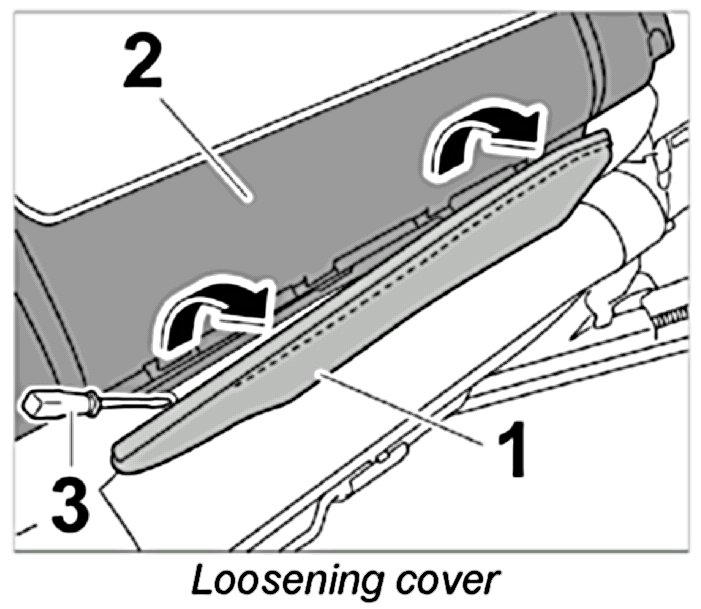 2
1
3
Loosening cover