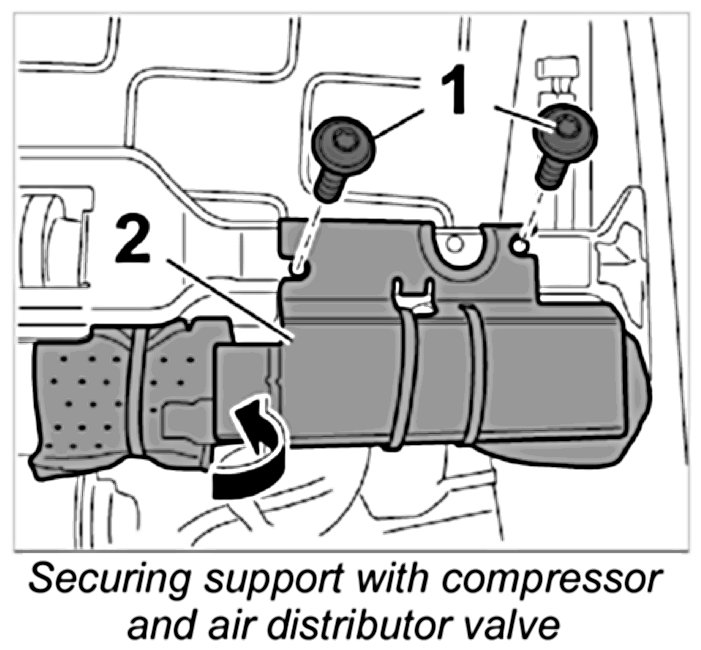 1

2

Securing support with compressor and air distributor valve