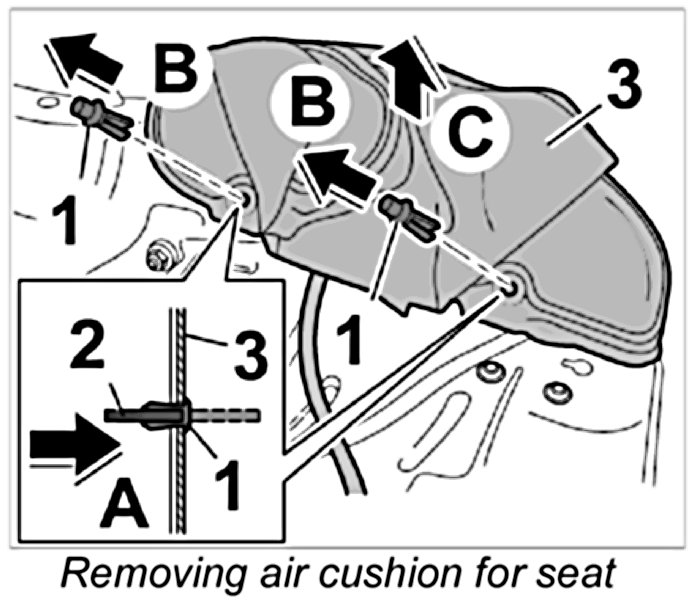 B
B
C
3
1
1
2
3
1
A
Removing air cushion for seat