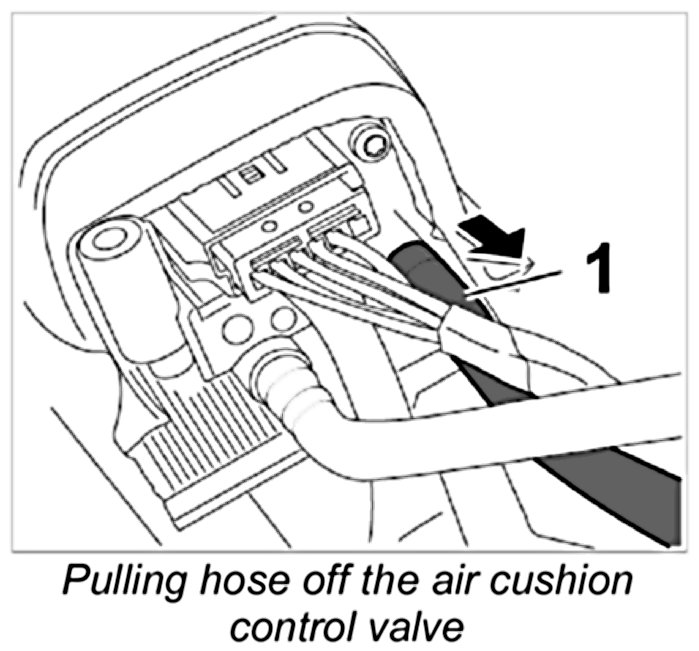 1

Pulling hose off the air cushion control valve