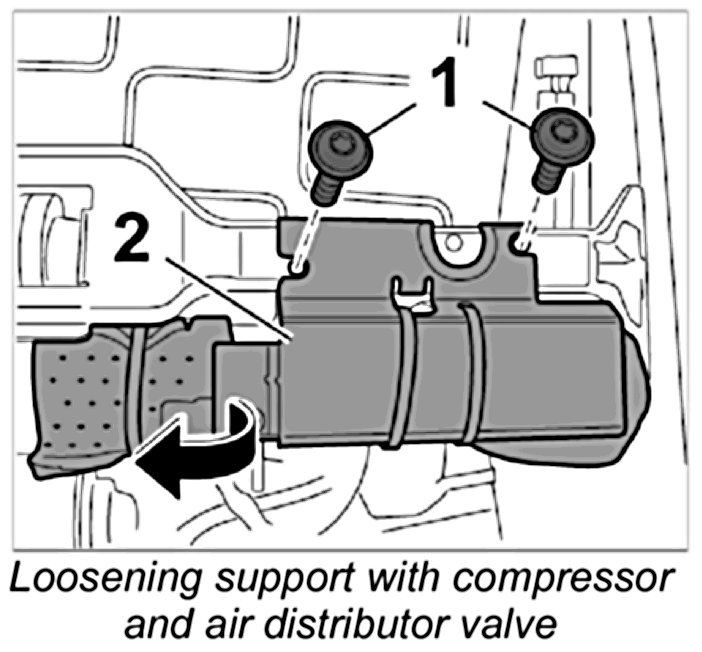 1
2
Loosening support with compressor and air distributor valve