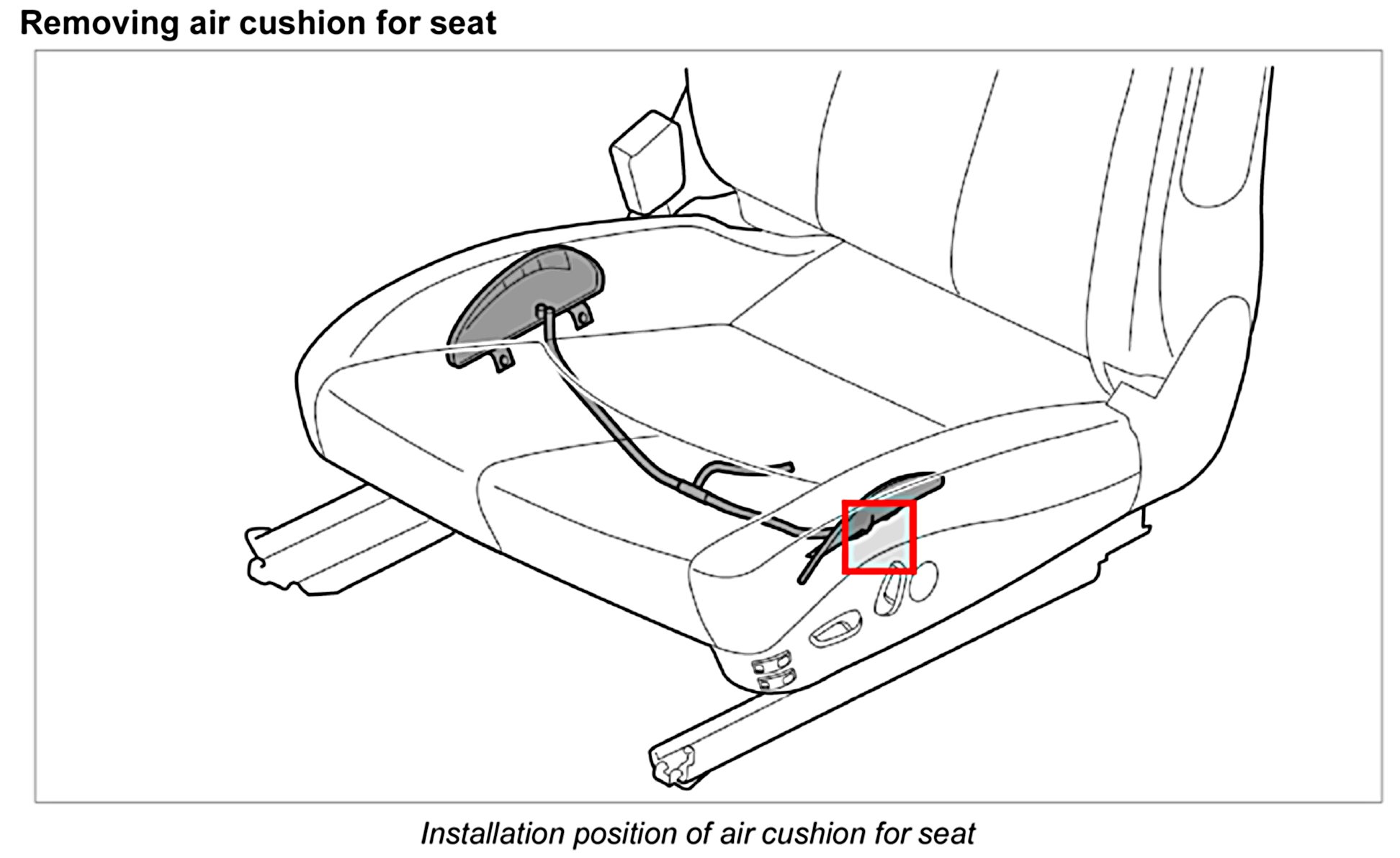 Removing air cushion for seat

Installation position of air cushion for seat