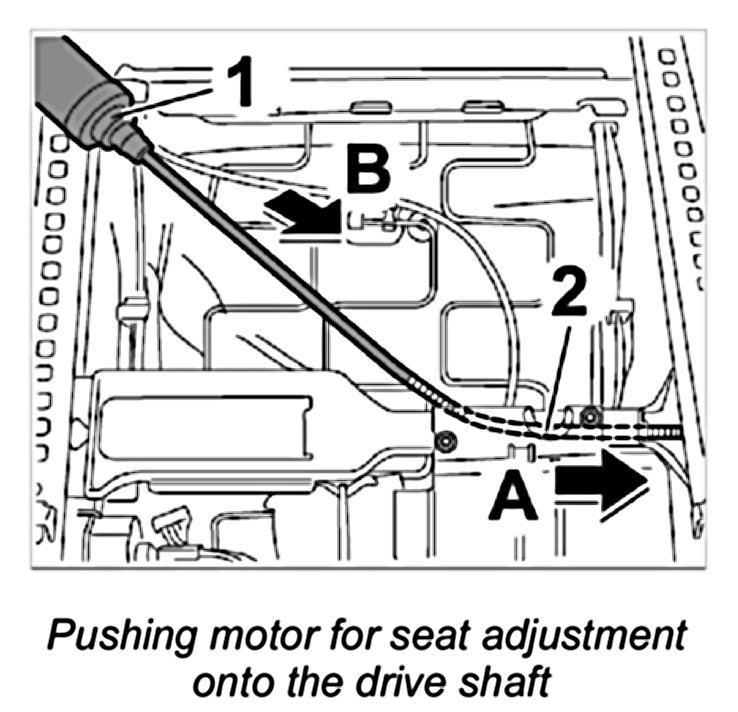 1
B
2
A

Pushing motor for seat adjustment onto the drive shaft