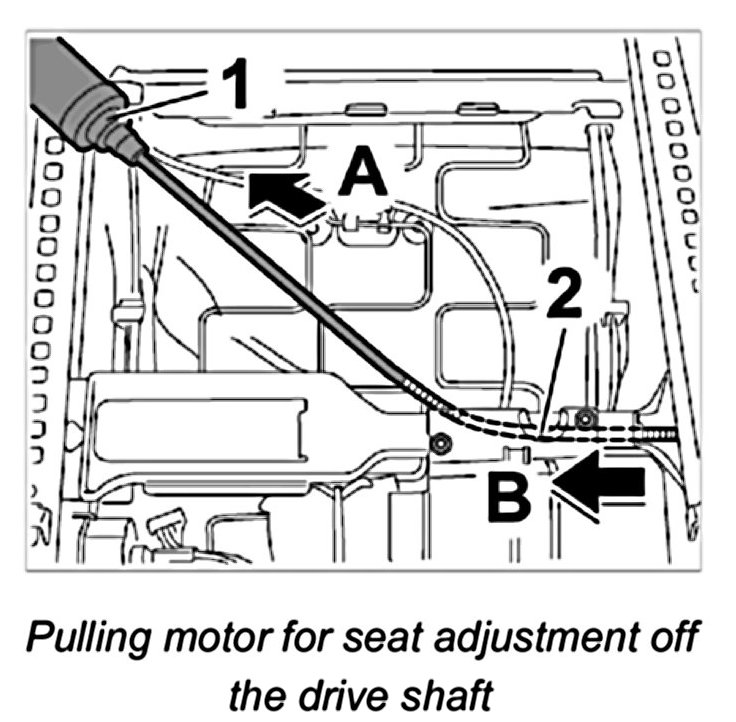 1
A
2
B

Pulling motor for seat adjustment off the drive shaft