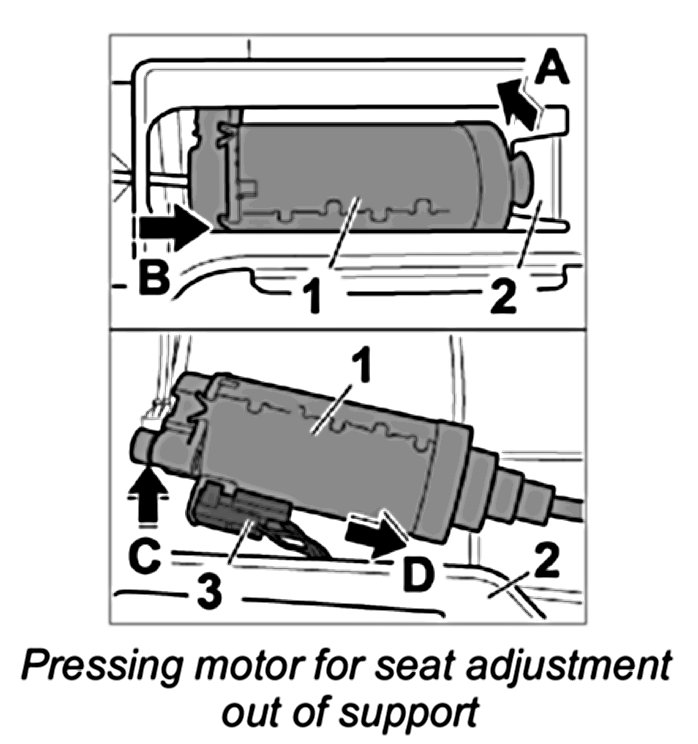 A
B
1
2
1
C
3
D
2

Pressing motor for seat adjustment out of support