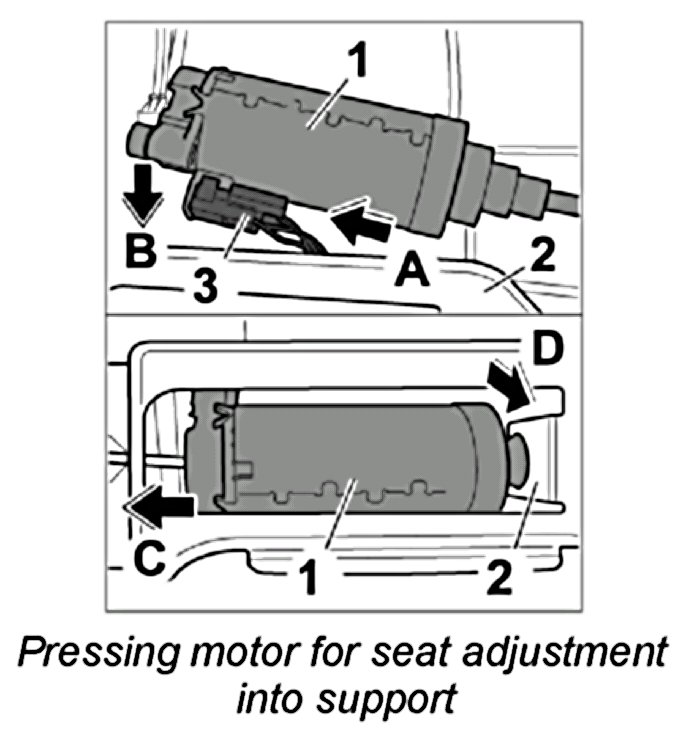 1
B
3
A
2
D
C
1
2

Pressing motor for seat adjustment into support