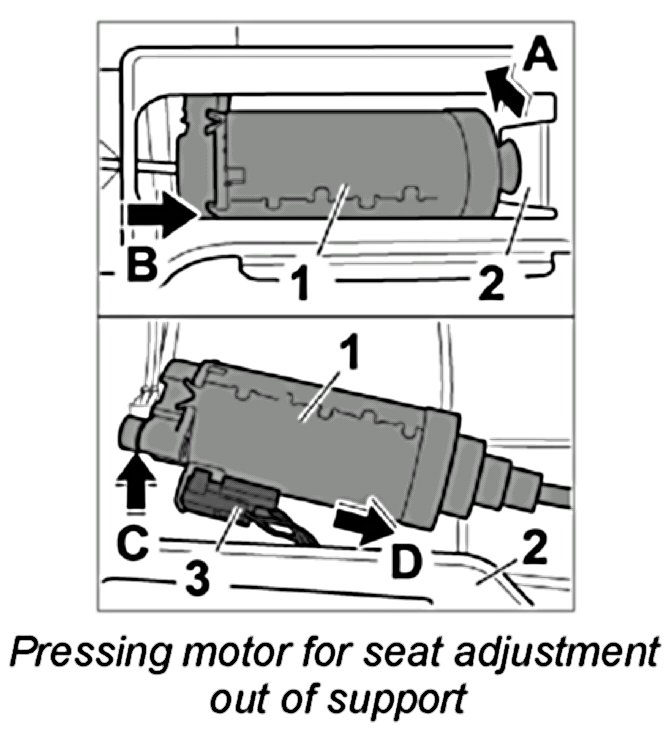 A
B
1
2

1
C
3
D
2

Pressing motor for seat adjustment out of support