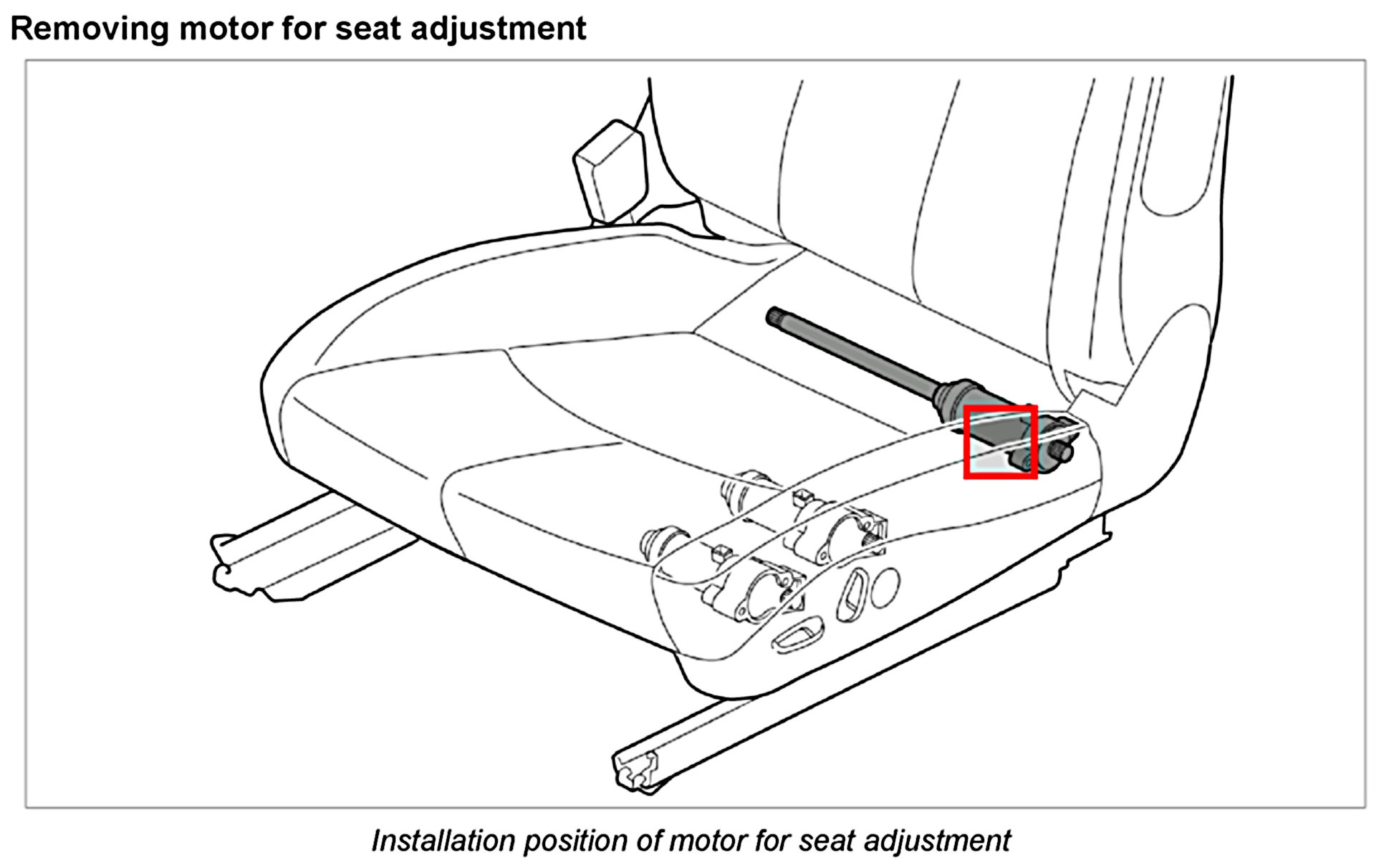 Removing motor for seat adjustment

Installation position of motor for seat adjustment