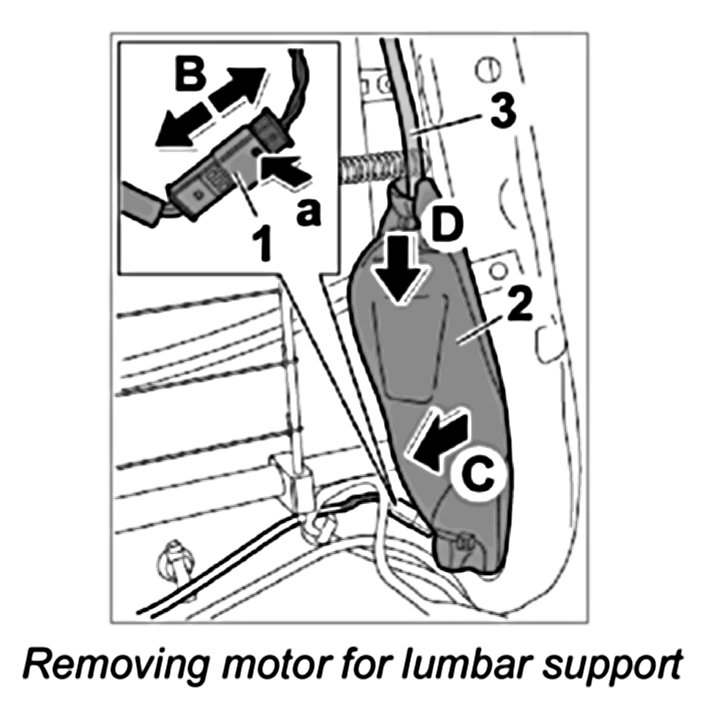 B
a
1
3
D
2
C

Removing motor for lumbar support