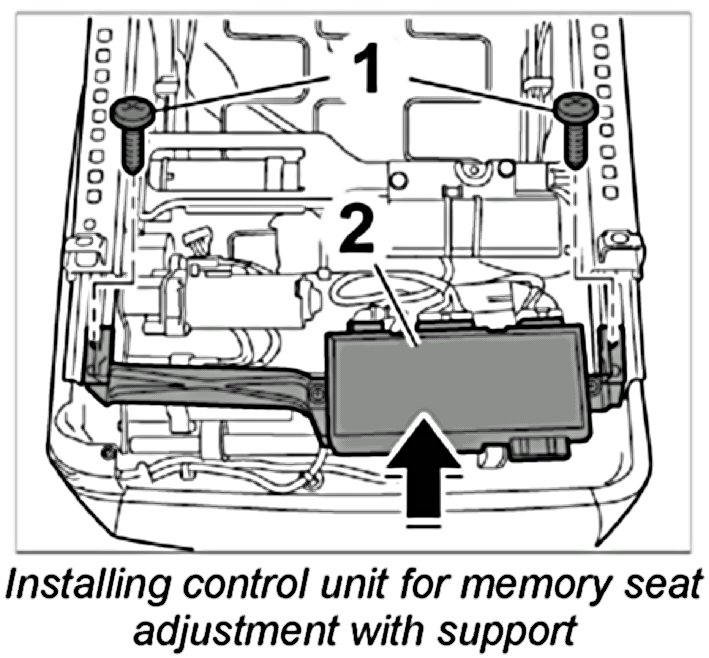 1

2

Installing control unit for memory seat adjustment with support