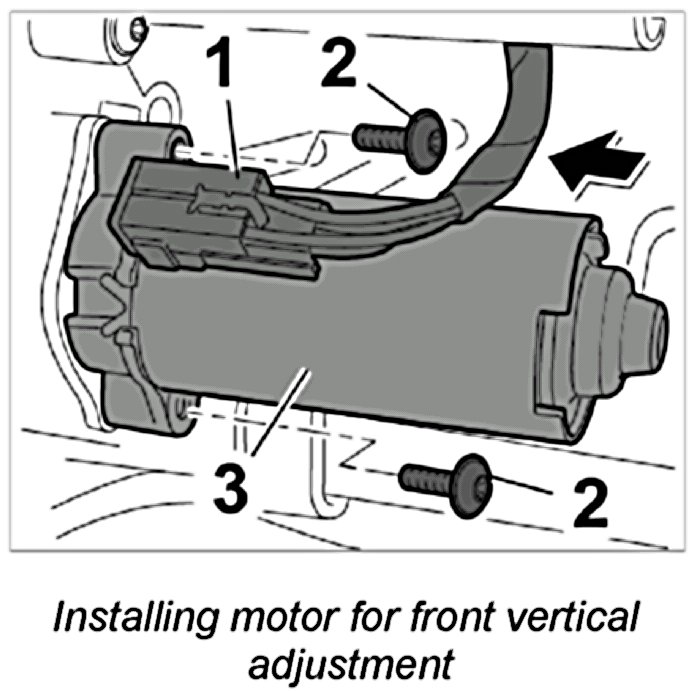 1
2
3
2

Installing motor for front vertical adjustment