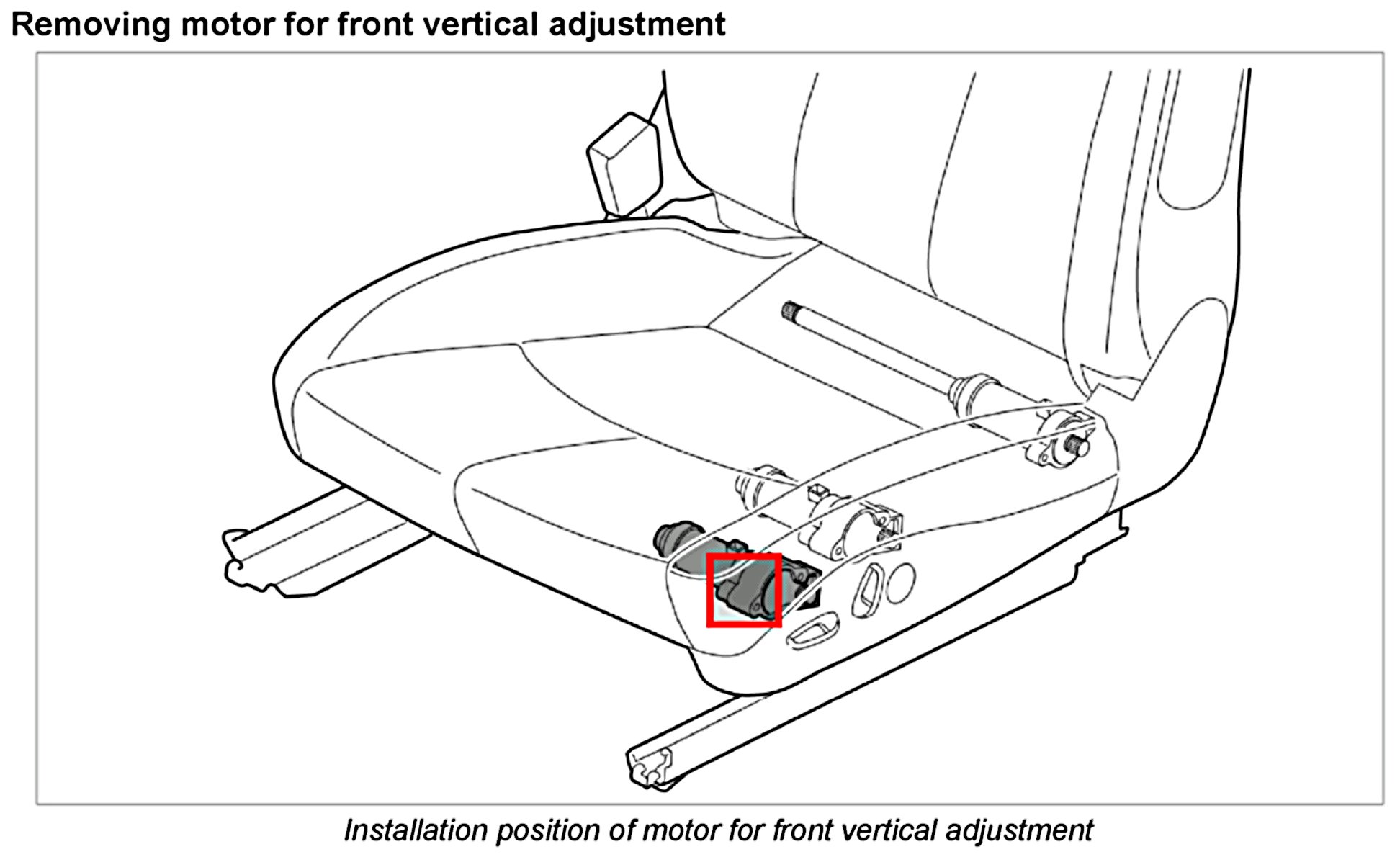 Removing motor for front vertical adjustment

Installation position of motor for front vertical adjustment