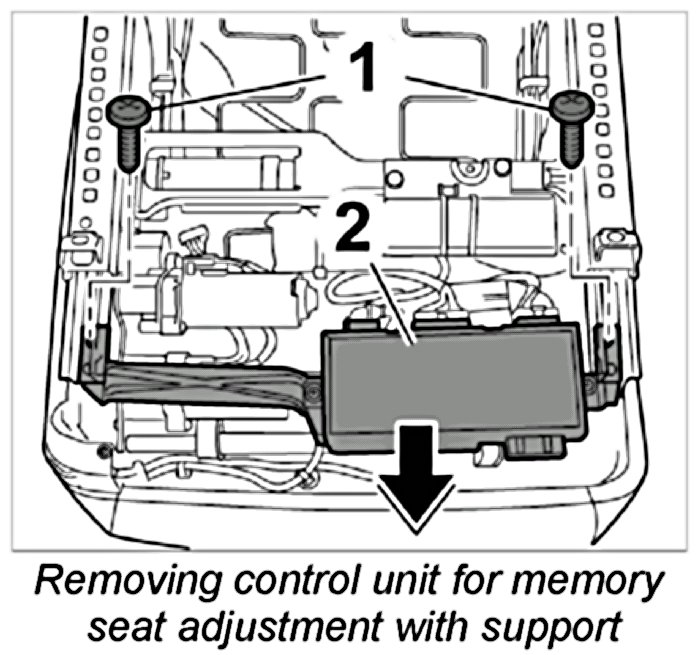 1
2
Removing control unit for memory seat adjustment with support