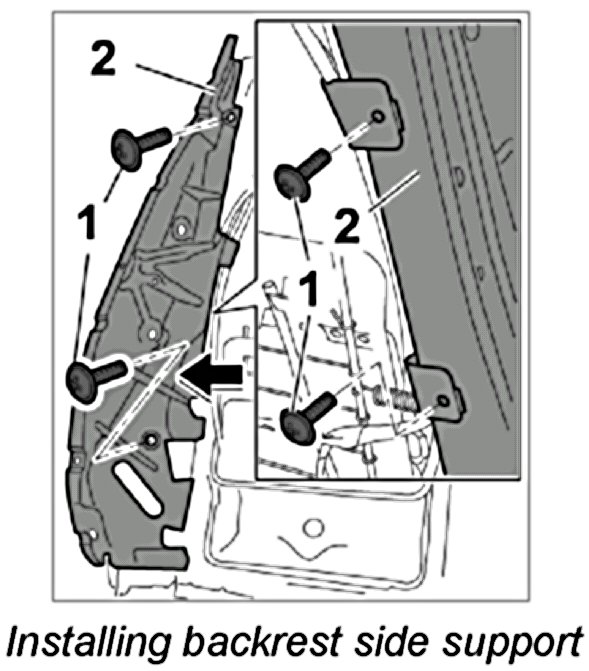 2
1
2
1
Installing backrest side support