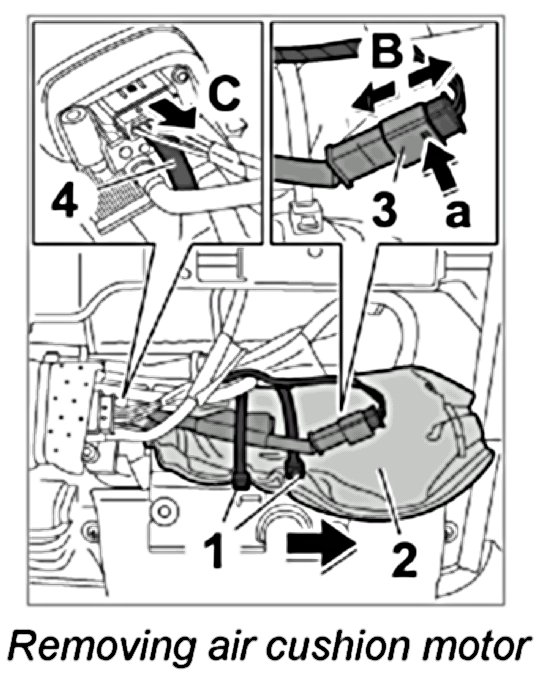 C
4
B
3
a
1
2
Removing air cushion motor