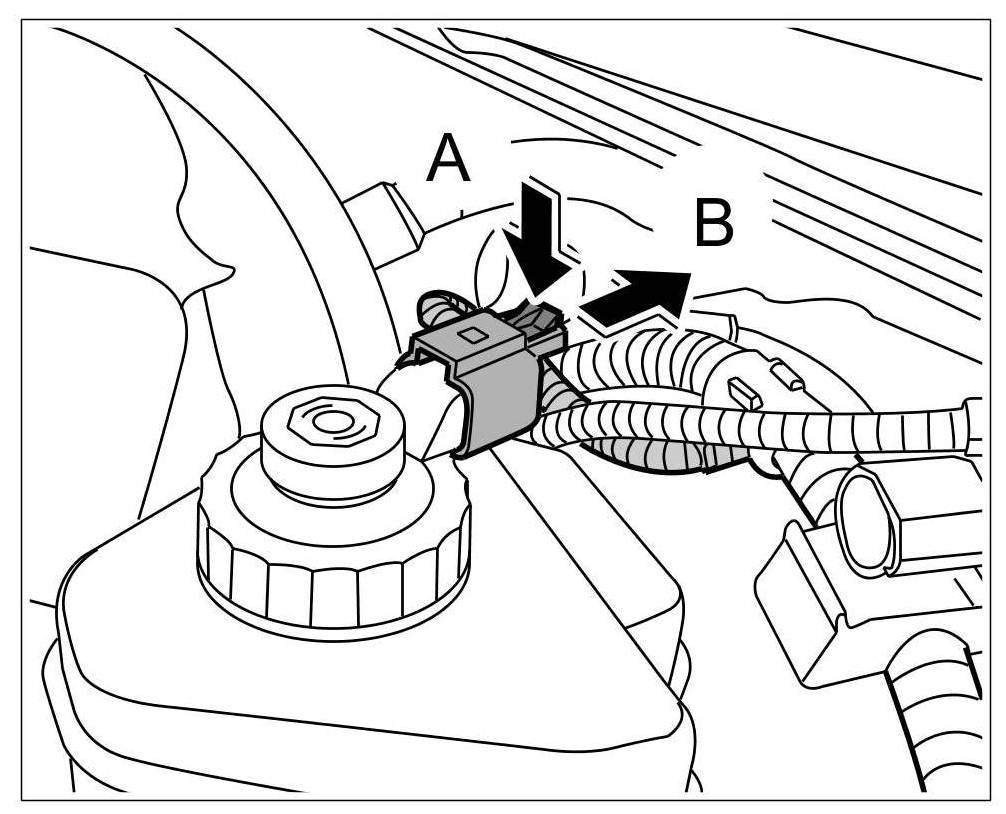 A

B