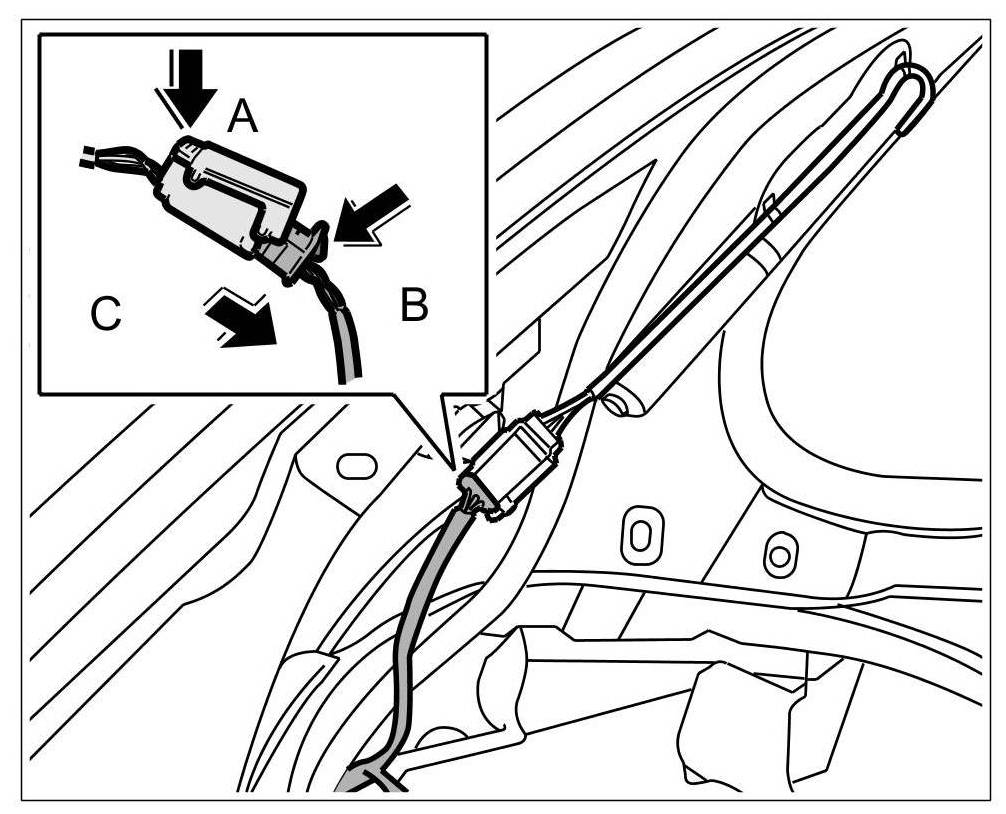 A

C

B