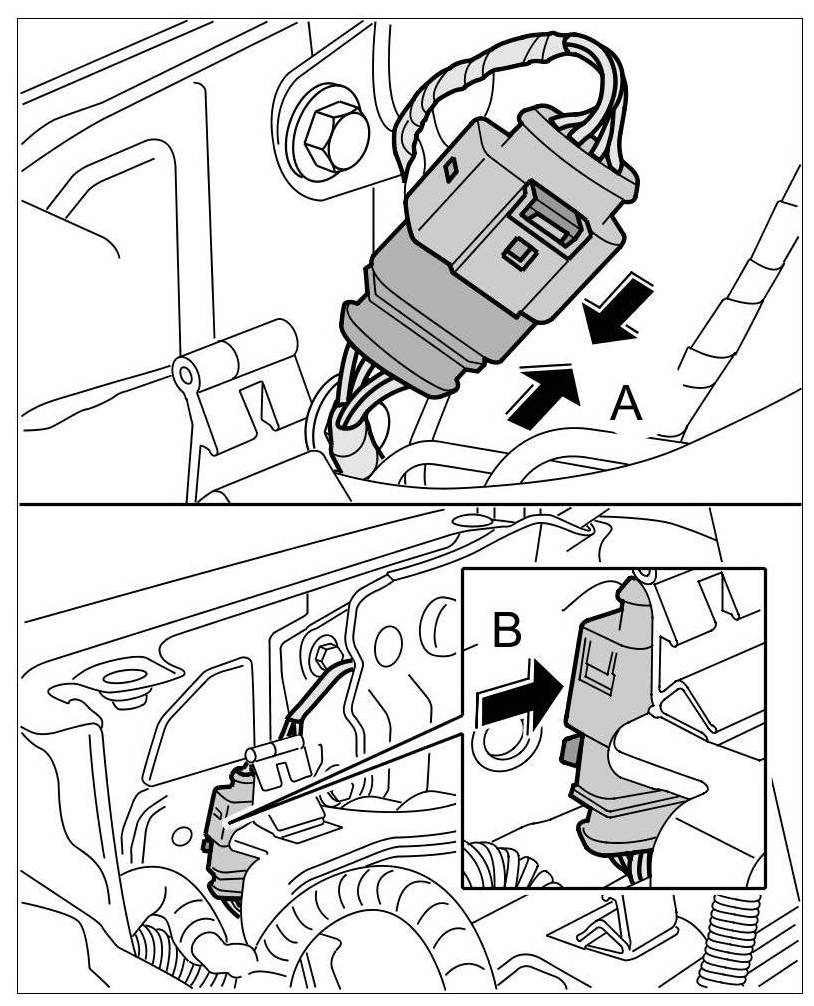 A

B