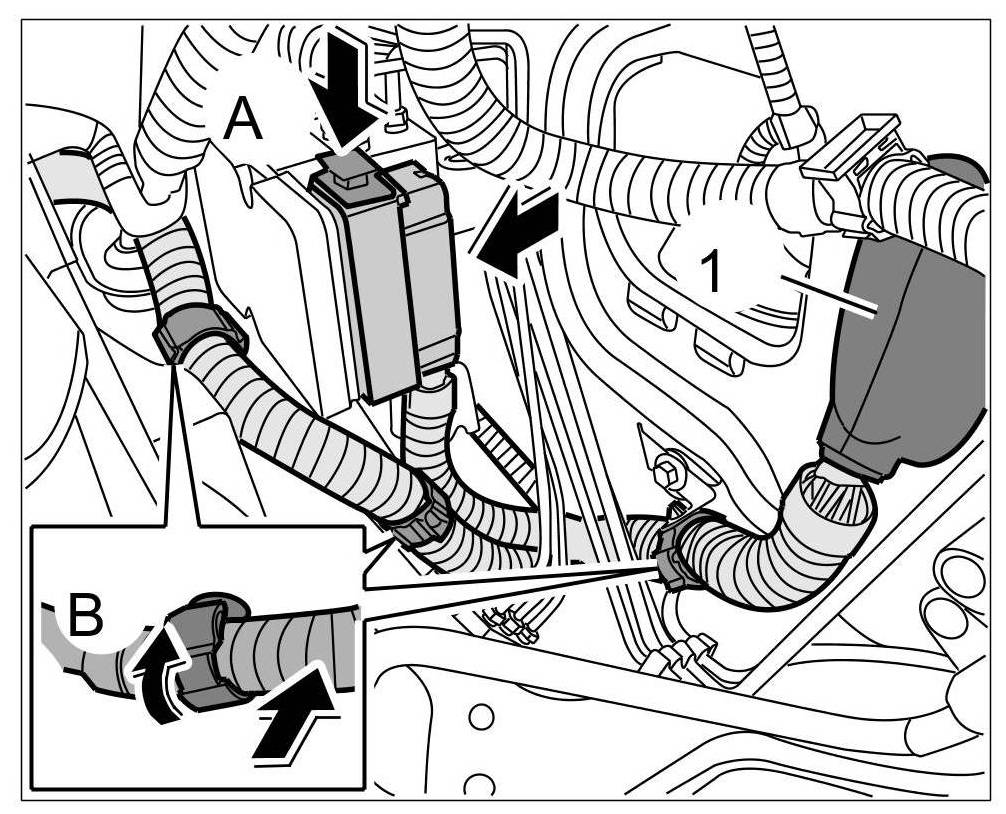 A
1
B