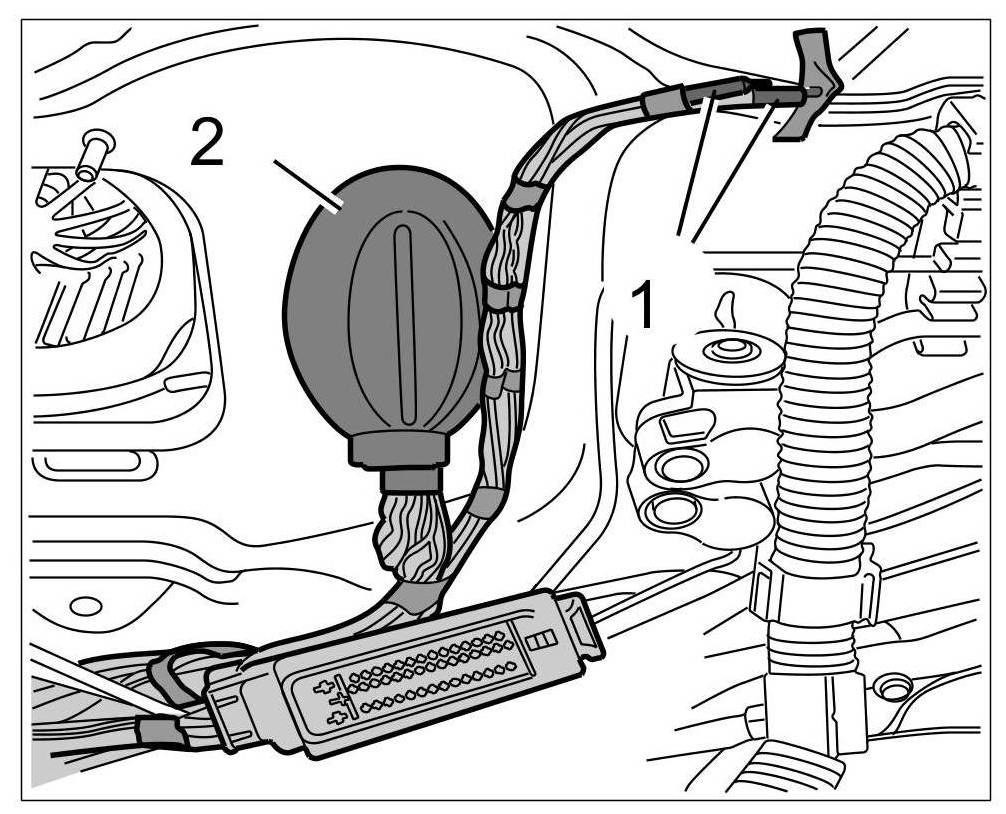 2
1