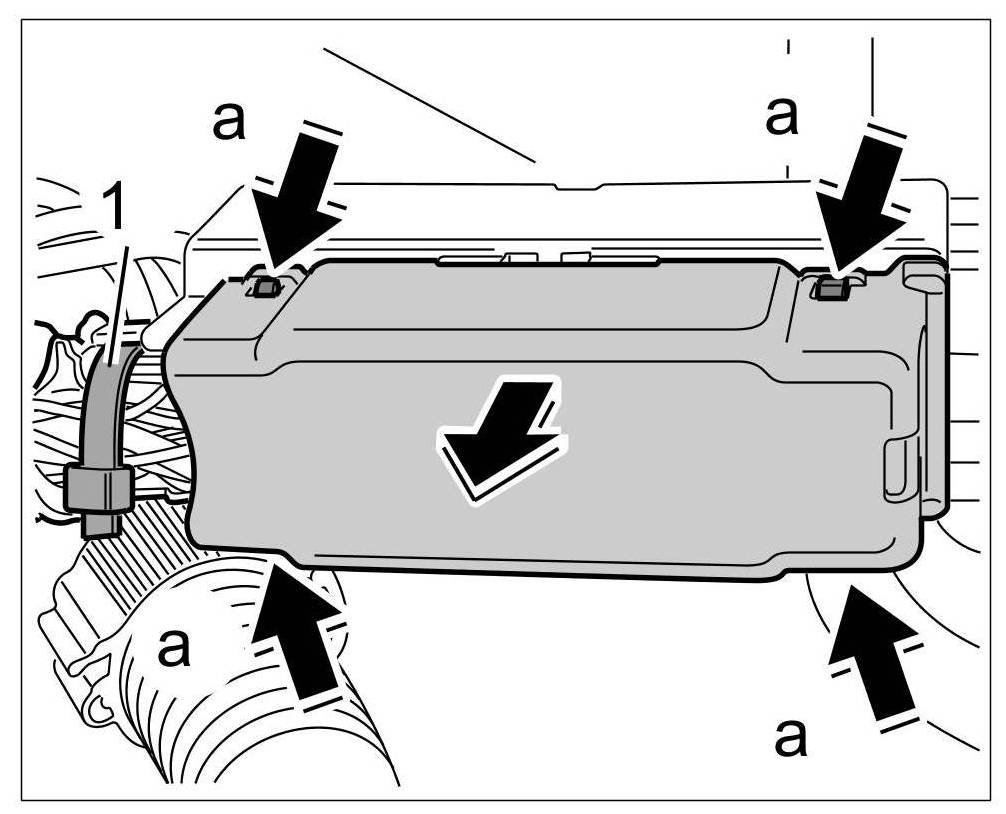 a
a
1
a
a