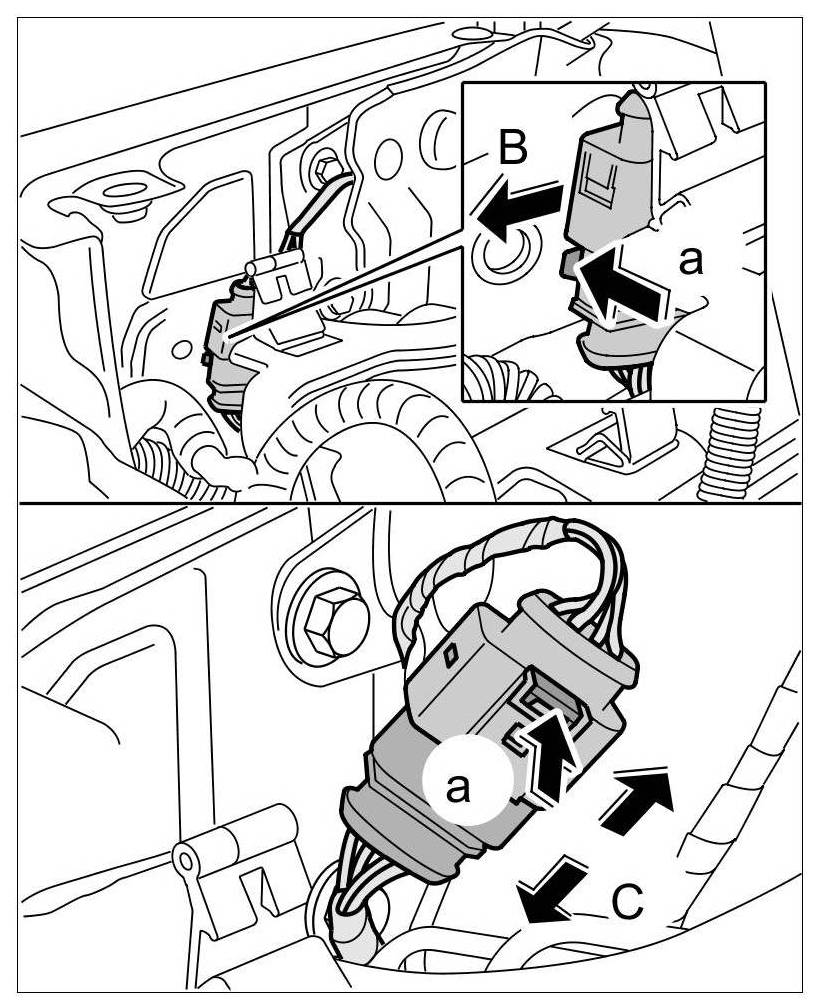 B
a
a
C