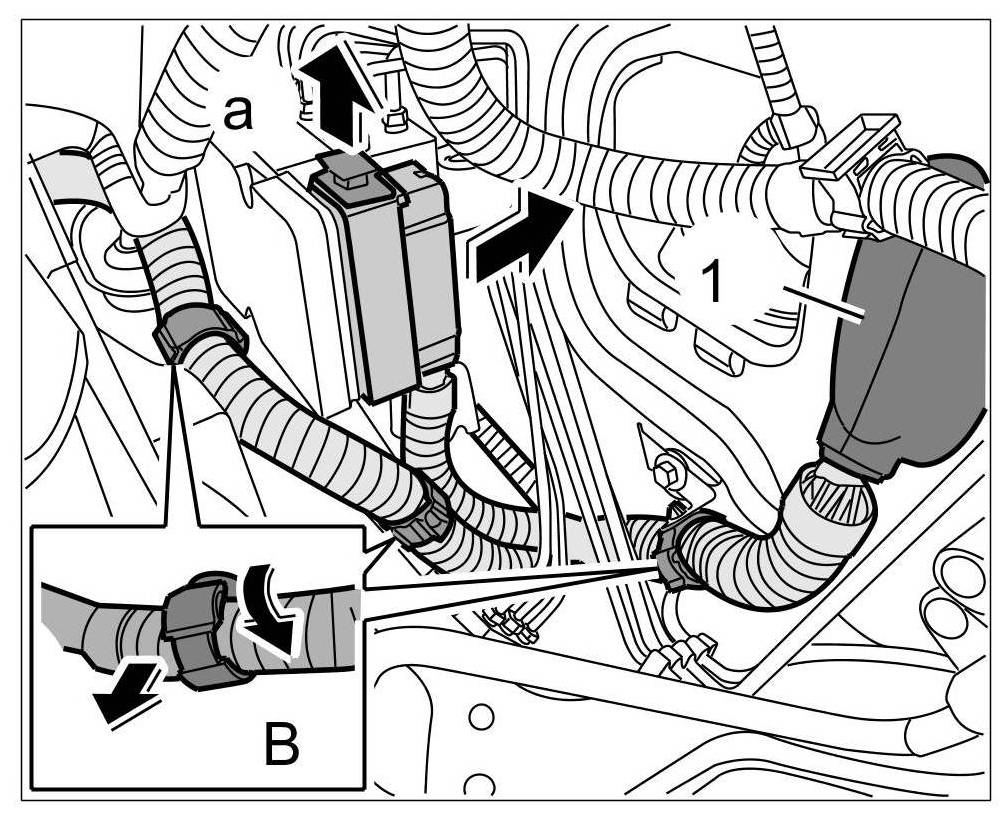 a
1
B