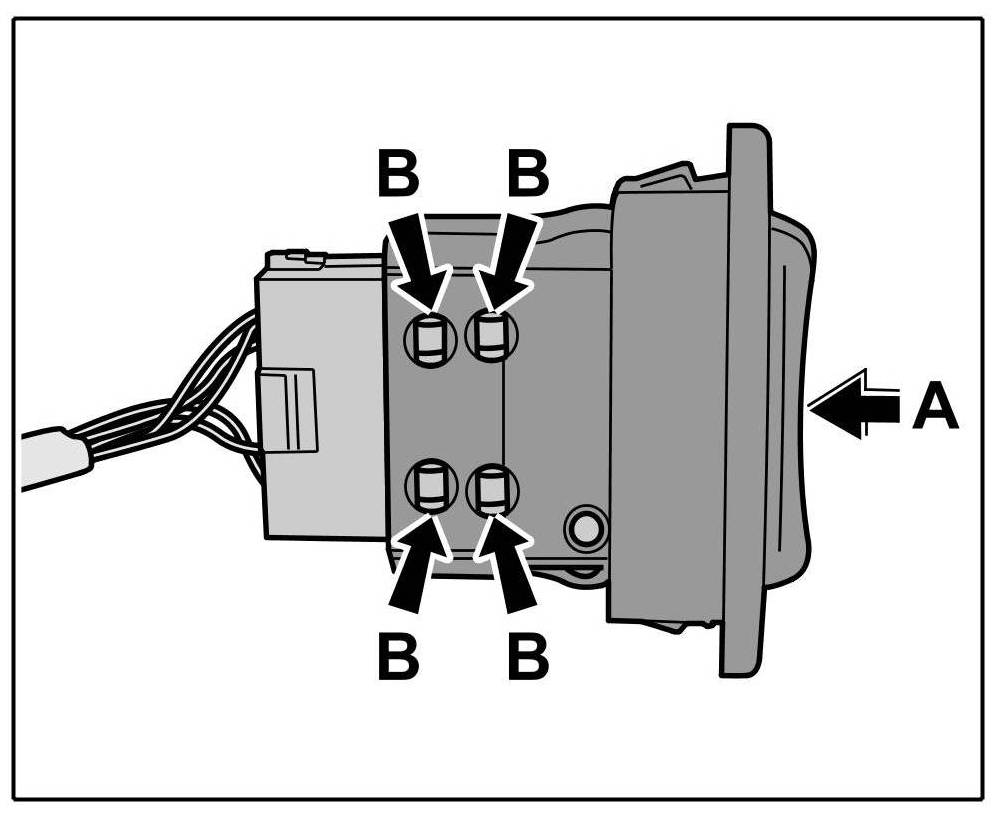 B B
A
B B